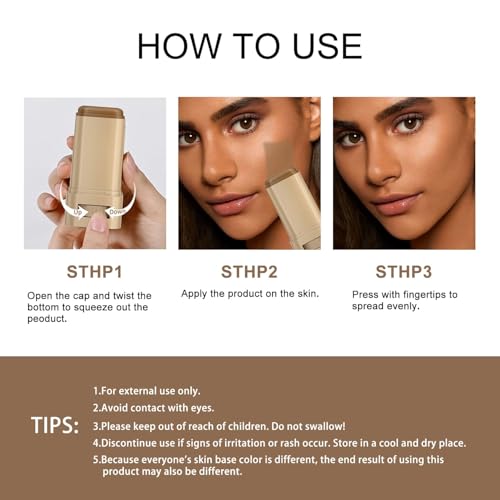 HOW TO USE

Up

Down

STHP1

Open the cap and twist the bottom to squeeze out the peoduct.

STHP2

Apply the product on the skin.

STHP3

Press with fingertips to spread evenly.

TIPS:

1.For external use only.
2.Avoid contact with eyes.
3.Please keep out of reach of children. Do not swallow!
4.Discontinue use if signs of irritation or rash occur. Store in a cool and dry place.
5.Because everyone's skin base color is different, the end result of using this product may also be different.