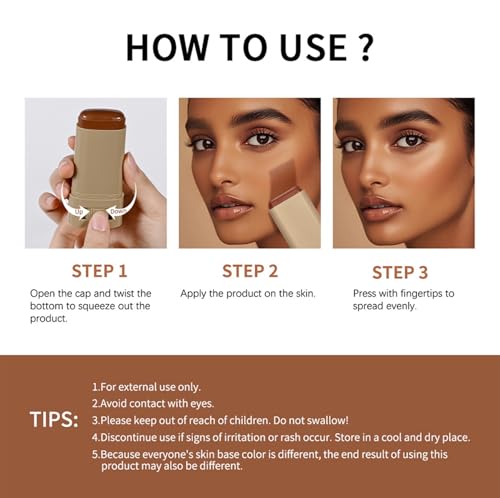 HOW TO USE ?

Up
Down

STEP 1
Open the cap and twist the bottom to squeeze out the product.

STEP 2
Apply the product on the skin.

STEP 3
Press with fingertips to spread evenly.

TIPS:
1.For external use only.
2.Avoid contact with eyes.
3.Please keep out of reach of children. Do not swallow!
4.Discontinue use if signs of irritation or rash occur. Store in a cool and dry place.
5.Because everyone's skin base color is different, the end result of using this product may also be different.