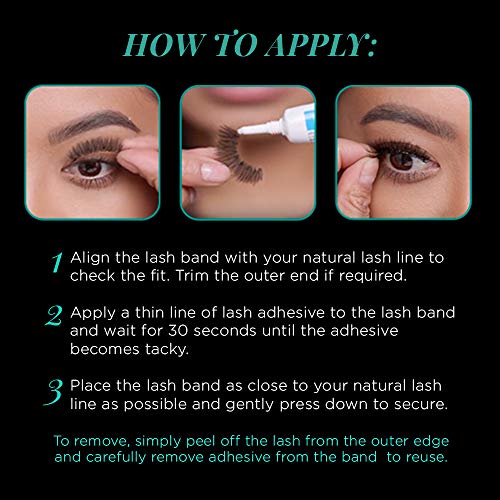 HOW TO APPLY:

1 Align the lash band with your natural lash line to check the fit. Trim the outer end if required.

2 Apply a thin line of lash adhesive to the lash band and wait for 30 seconds until the adhesive becomes tacky.

3 Place the lash band as close to your natural lash line as possible and gently press down to secure.

To remove, simply peel off the lash from the outer edge and carefully remove adhesive from the band to reuse.