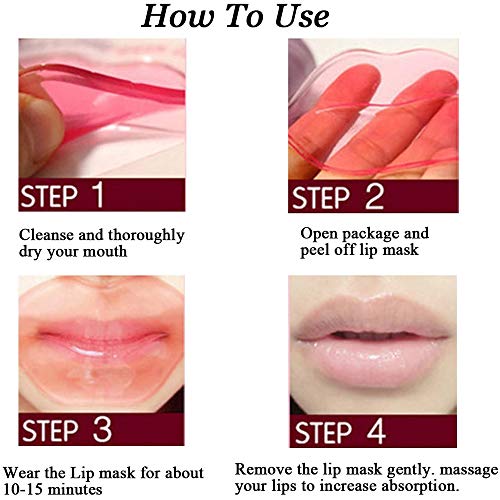 How To Use

STEP 1

Cleanse and thoroughly dry your mouth

STEP 2

Open package and peel off lip mask

STEP 3

Wear the Lip mask for about 10-15 minutes

STEP 4

Remove the lip mask gently. massage your lips to increase absorption.