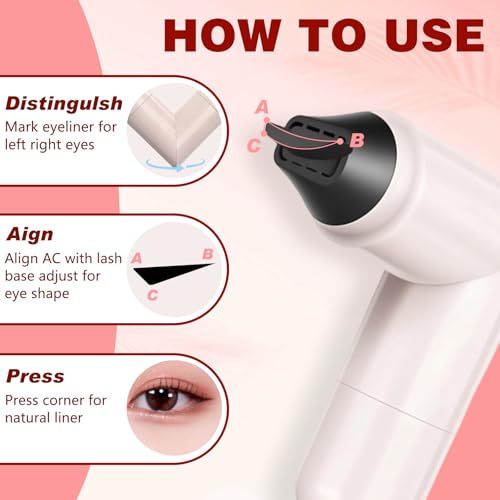 HOW TO USE

Distingulsh
Mark eyeliner for left right eyes

A
B
C

Aign
Align AC with lash base adjust for eye shape

A
B
C

Press
Press corner for natural liner