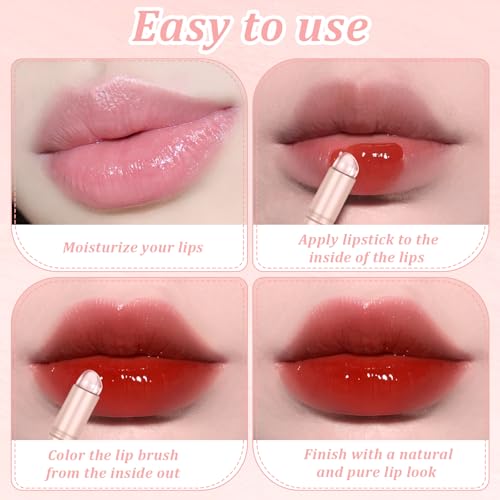 Easy to use

Moisturize your lips

Apply lipstick to the inside of the lips

Color the lip brush from the inside out

Finish with a natural and pure lip look