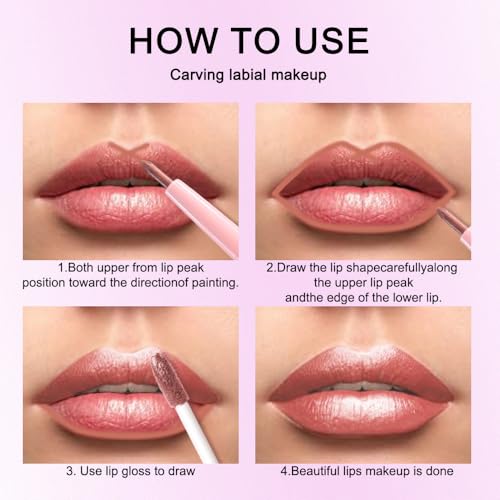 HOW TO USE

Carving labial makeup

1.Both upper from lip peak position toward the directionof painting.

2.Draw the lip shapecarefullyalong the upper lip peak andthe edge of the lower lip.

3. Use lip gloss to draw

4.Beautiful lips makeup is done