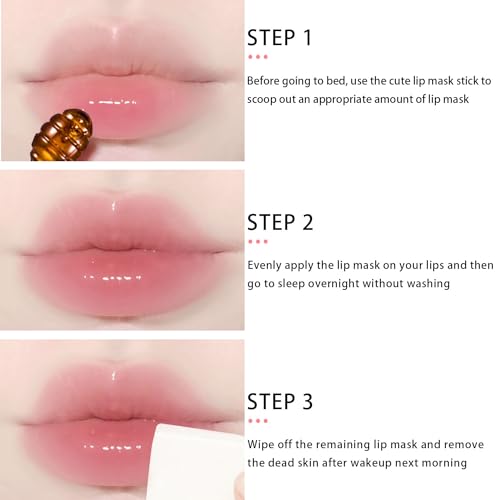 STEP 1

Before going to bed, use the cute lip mask stick to scoop out an appropriate amount of lip mask

STEP 2

Evenly apply the lip mask on your lips and then go to sleep overnight without washing

STEP 3

Wipe off the remaining lip mask and remove the dead skin after wakeup next morning