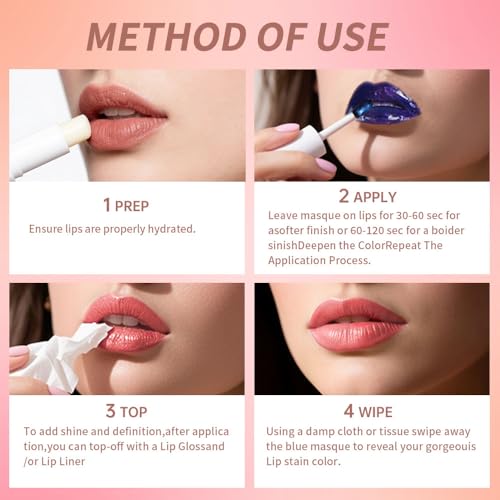 METHOD OF USE

1 PREP

Ensure lips are properly hydrated.

2 APPLY

Leave masque on lips for 30-60 sec for asofter finish or 60-120 sec for a boider sinishDeepen the ColorRepeat The Application Process.

3 TOP

To add shine and definition,after applica tion,you can top-off with a Lip Glossand /or Lip Liner

4 WIPE

Using a damp cloth or tissue swipe away the blue masque to reveal your gorgeouis Lip stain color.