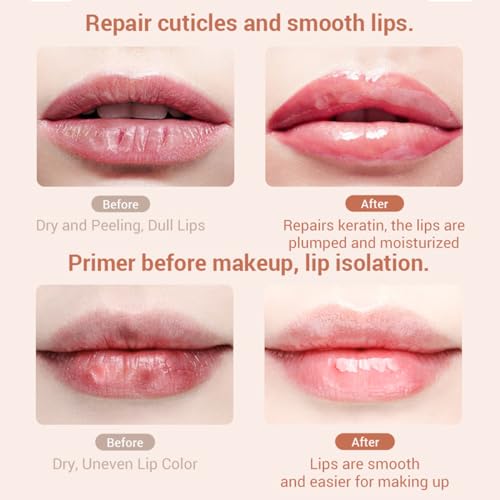 Repair cuticles and smooth lips.

Before

Dry and Peeling, Dull Lips

After

Repairs keratin, the lips are plumped and moisturized

Primer before makeup, lip isolation.

Before

Dry, Uneven Lip Color

After

Lips are smooth and easier for making up