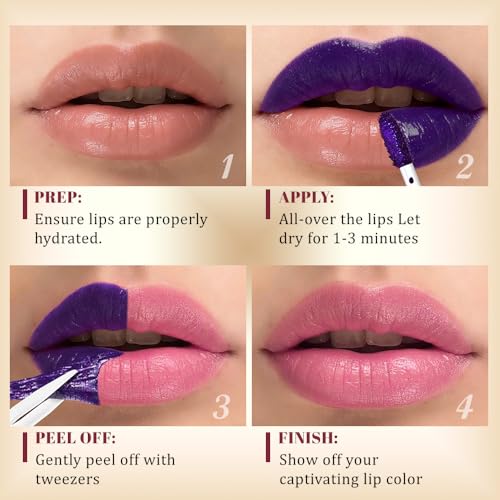 1

PREP:
Ensure lips are properly hydrated.

2

APPLY:
All-over the lips Let dry for 1-3 minutes

3

PEEL OFF:
Gently peel off with tweezers

4

FINISH:
Show off your captivating lip color