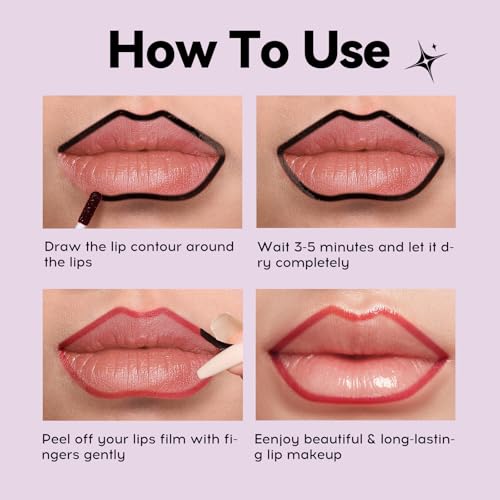 How To Use

Draw the lip contour around the lips

Wait 3-5 minutes and let it dry completely

Peel off your lips film with fingers gently

Eenjoy beautiful & long-lasting lip makeup