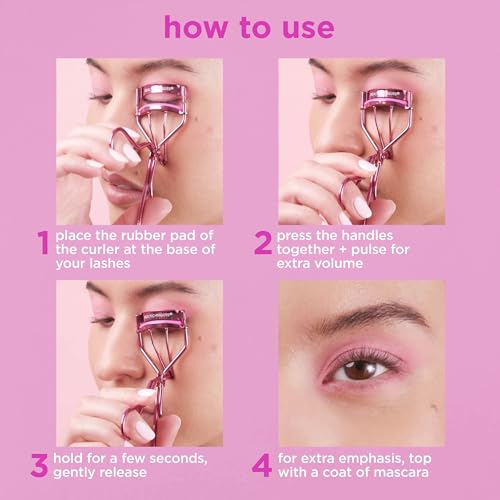 how to use

1 place the rubber pad of the curler at the base of your lashes

2 press the handles together + pulse for extra volume

3 hold for a few seconds, gently release

4 for extra emphasis, top with a coat of mascara