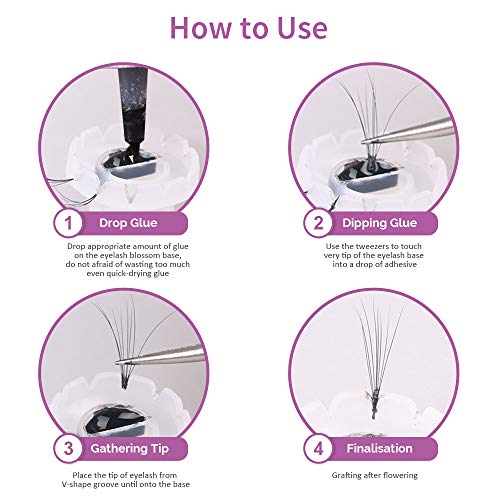 How to Use

1 Drop Glue

Drop appropriate amount of glue on the eyelash blossom base, do not afraid of wasting too much even quick-drying glue

2 Dipping Glue

Use the tweezers to touch very tip of the eyelash base into a drop of adhesive

3 Gathering Tip

Place the tip of eyelash from V-shape groove until onto the base

4 Finalisation

Grafting after flowering