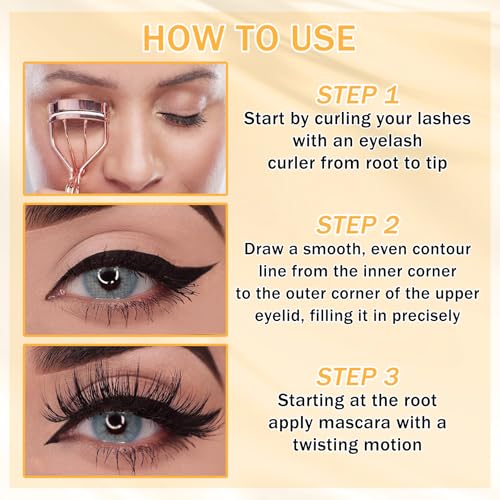 HOW TO USE

STEP 1
Start by curling your lashes with an eyelash curler from root to tip

STEP 2
Draw a smooth, even contour line from the inner corner to the outer corner of the upper eyelid, filling it in precisely

STEP 3
Starting at the root apply mascara with a twisting motion