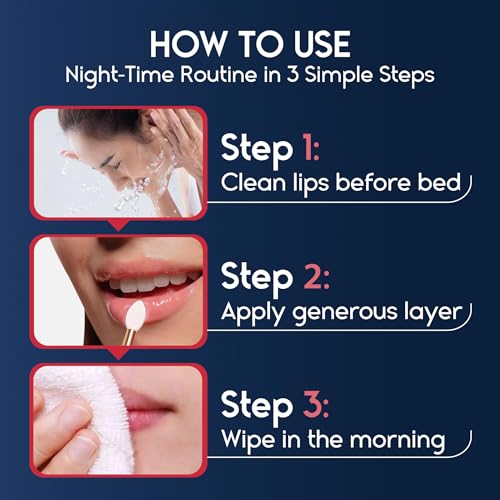 HOW TO USE
Night-Time Routine in 3 Simple Steps

Step 1:
Clean lips before bed

Step 2:
Apply generous layer

Step 3:
Wipe in the morning