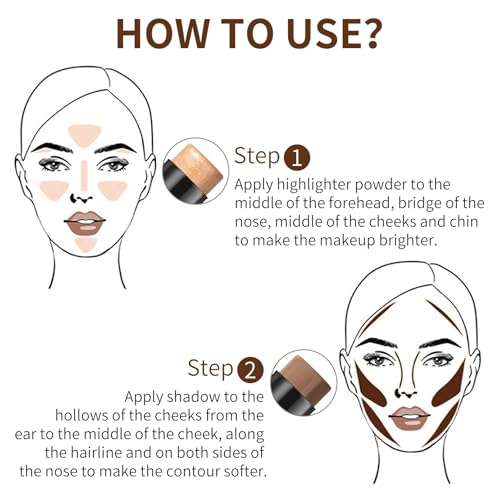 HOW TO USE?

Step 1
Apply highlighter powder to the middle of the forehead, bridge of the nose, middle of the cheeks and chin to make the makeup brighter.

Step 2
Apply shadow to the hollows of the cheeks from the ear to the middle of the cheek, along the hairline and on both sides of the nose to make the contour softer.