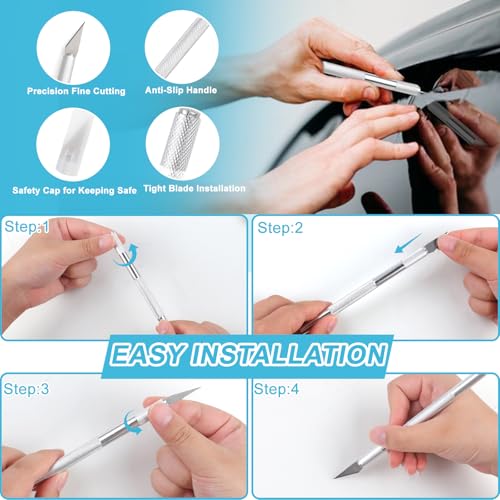 Precision Fine Cutting

Anti-Slip Handle

Safety Cap for Keeping Safe

Tight Blade Installation

Step:1

Step:2

EASY INSTALLATION

Step:3

Step:4