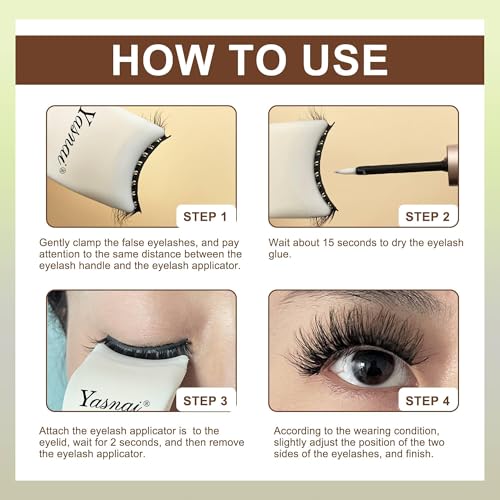 HOW TO USE

Yasnai®

STEP 1

Gently clamp the false eyelashes, and pay attention to the same distance between the eyelash handle and the eyelash applicator.

STEP 2

Wait about 15 seconds to dry the eyelash glue.

Yasnai®

STEP 3

Attach the eyelash applicator is to the eyelid, wait for 2 seconds, and then remove the eyelash applicator.

STEP 4

According to the wearing condition, slightly adjust the position of the two sides of the eyelashes, and finish.