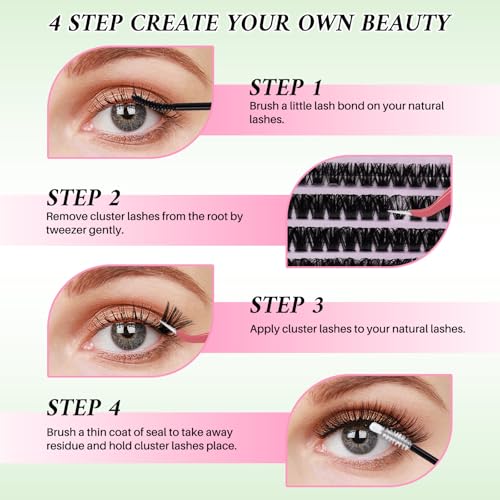 4 STEP CREATE YOUR OWN BEAUTY

STEP 1
Brush a little lash bond on your natural lashes.

STEP 2
Remove cluster lashes from the root by tweezer gently.

STEP 3
Apply cluster lashes to your natural lashes.

STEP 4
Brush a thin coat of seal to take away residue and hold cluster lashes place.