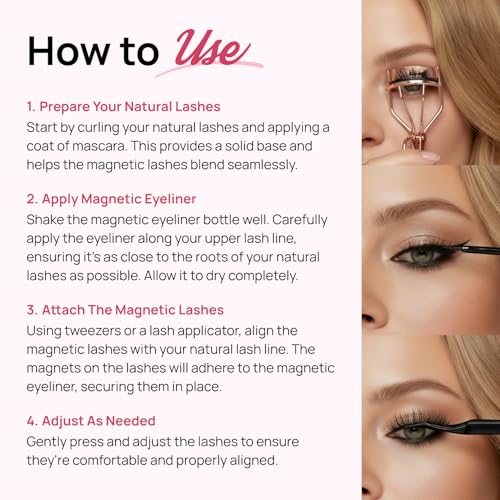 How to Use

1. Prepare Your Natural Lashes
Start by curling your natural lashes and applying a coat of mascara. This provides a solid base and helps the magnetic lashes blend seamlessly.

2. Apply Magnetic Eyeliner
Shake the magnetic eyeliner bottle well. Carefully apply the eyeliner along your upper lash line, ensuring it's as close to the roots of your natural lashes as possible. Allow it to dry completely.

3. Attach The Magnetic Lashes
Using tweezers or a lash applicator, align the magnetic lashes with your natural lash line. The magnets on the lashes will adhere to the magnetic eyeliner, securing them in place.

4. Adjust As Needed
Gently press and adjust the lashes to ensure they're comfortable and properly aligned.