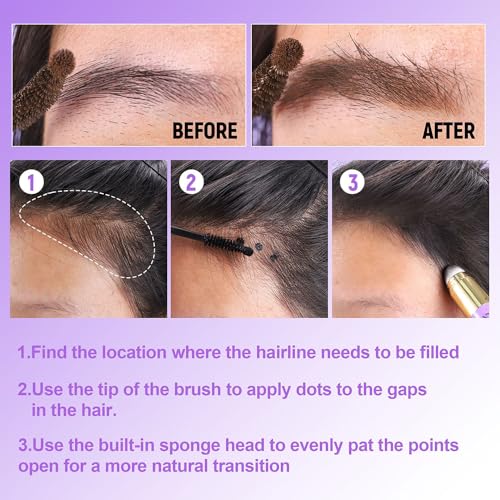 BEFORE

AFTER

1

2

3

1.Find the location where the hairline needs to be filled

2.Use the tip of the brush to apply dots to the gaps in the hair.

3.Use the built-in sponge head to evenly pat the points open for a more natural transition