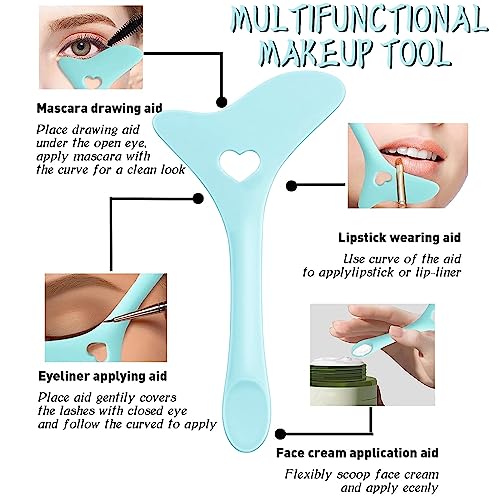 MULTIFUNCTIONAL MAKEUP TOOL

Mascara drawing aid

Place drawing aid under the open eye, apply mascara with the curve for a clean look

Lipstick wearing aid

Use curve of the aid to applylipstick or lip-liner

Eyeliner applying aid

Place aid gentily covers the lashes with closed eye and follow the curved to apply

Face cream application aid

Flexibly scoop face cream and apply ecenly